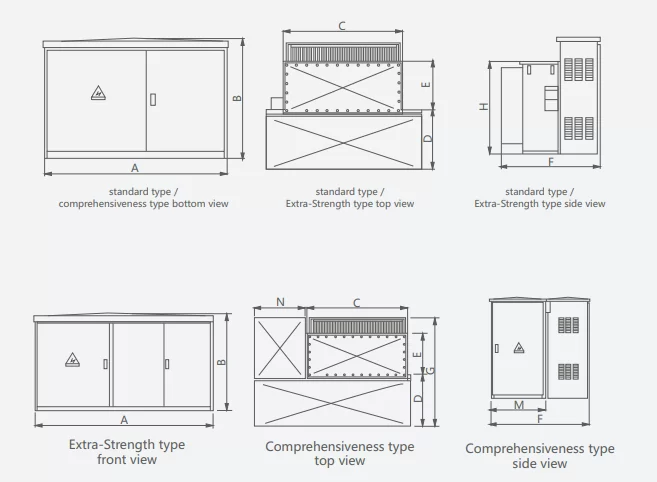 B
A
standard type / comprehensiveness type bottom view

C
E
D
standard type / Extra-Strength type top view

H
F
standard type / Extra-Strength type side view

B
A
Extra-Strength type front view

N
C
E
G
D
Comprehensiveness type top view

M
F
Comprehensiveness type side view